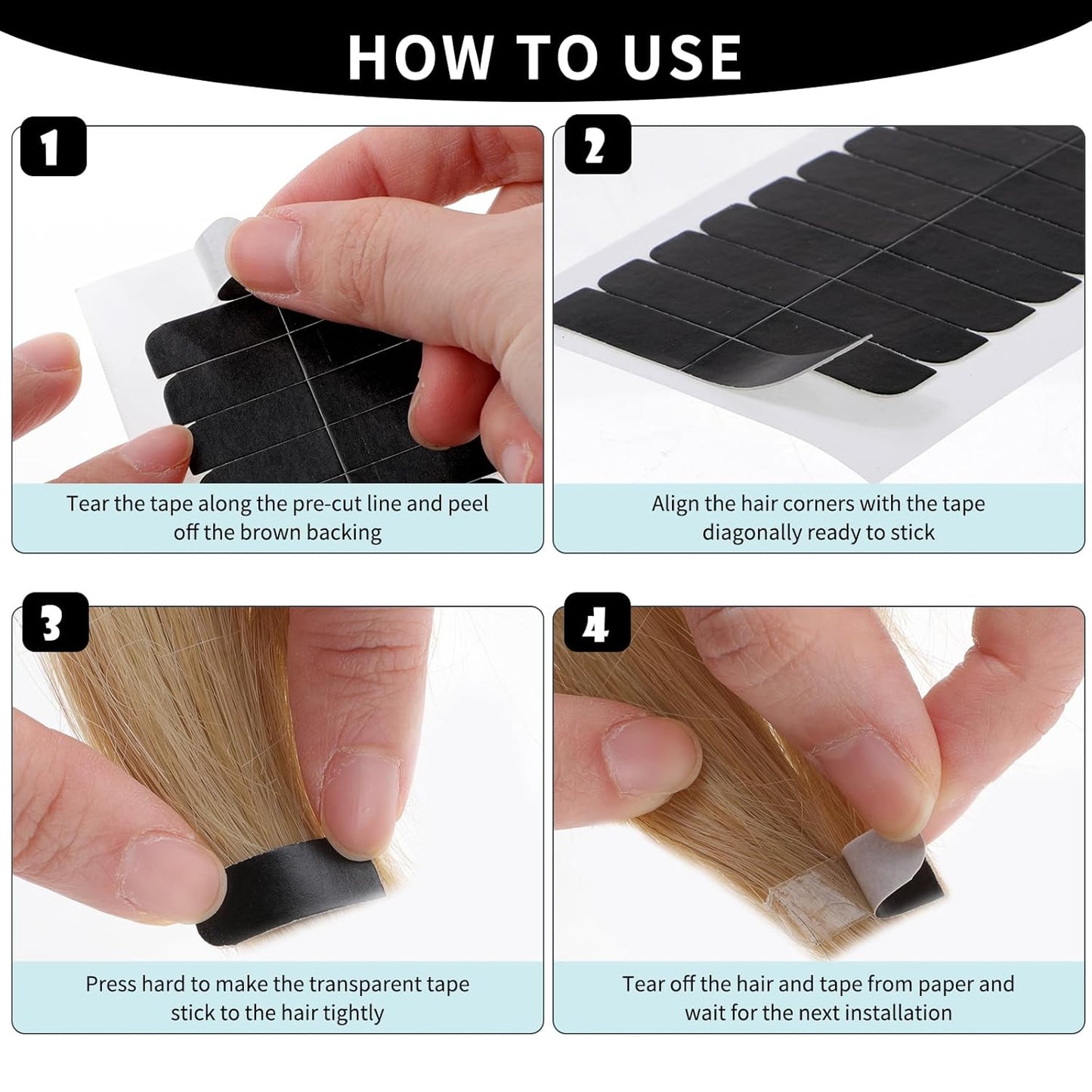 HOW TO USE

1

Tear the tape along the pre-cut line and peel off the brown backing

2

Align the hair corners with the tape diagonally ready to stick

3

Press hard to make the transparent tape stick to the hair tightly

4

Tear off the hair and tape from paper and wait for the next installation